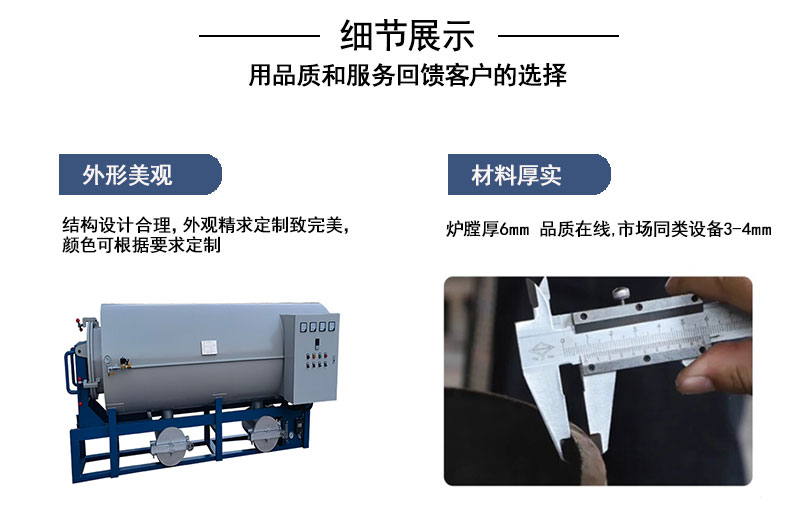 细节展示

用品质和服务回馈客户的选择

外形美观

结构设计合理,外观精求定制致完美,颜色可根据要求定制

材料厚实

炉膛厚6mm 品质在线,市场同类设备3-4mm